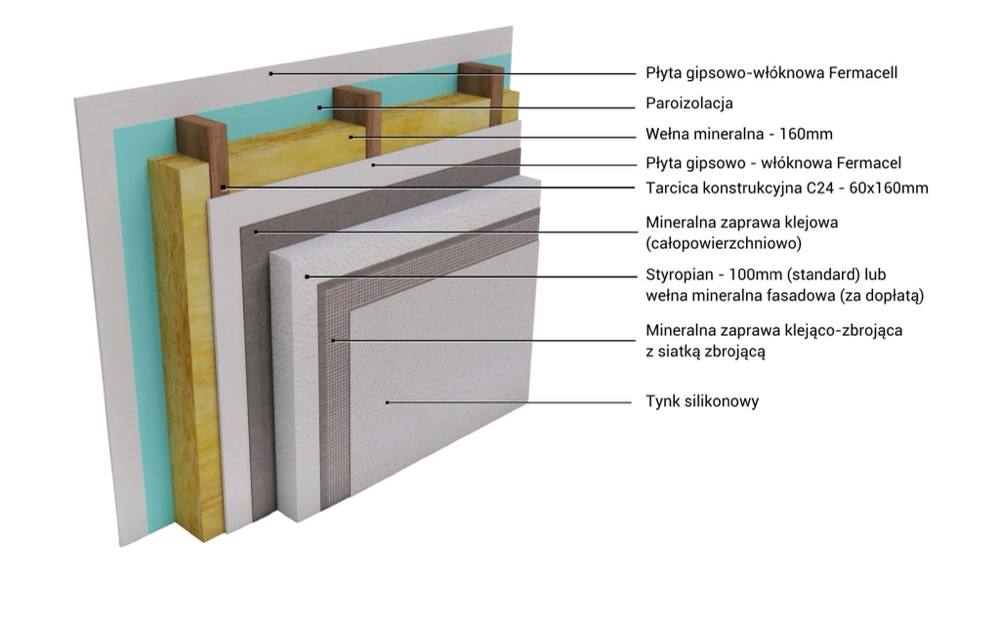 Płyta gipsowo-włóknowa Fermacell

Paroizolacja

Wełna mineralna - 160mm

Płyta gipsowo - włóknowa Fermacel

Tarcica konstrukcyjna C24 - 60x160mm

Mineralna zaprawa klejowa
(całopowierzchniowo)

Styropian - 100mm (standard) lub
wełna mineralna fasadowa (za dopłatą)

Mineralna zaprawa klejąco-zbrojąca
z siatką zbrojącą

Tynk silikonowy