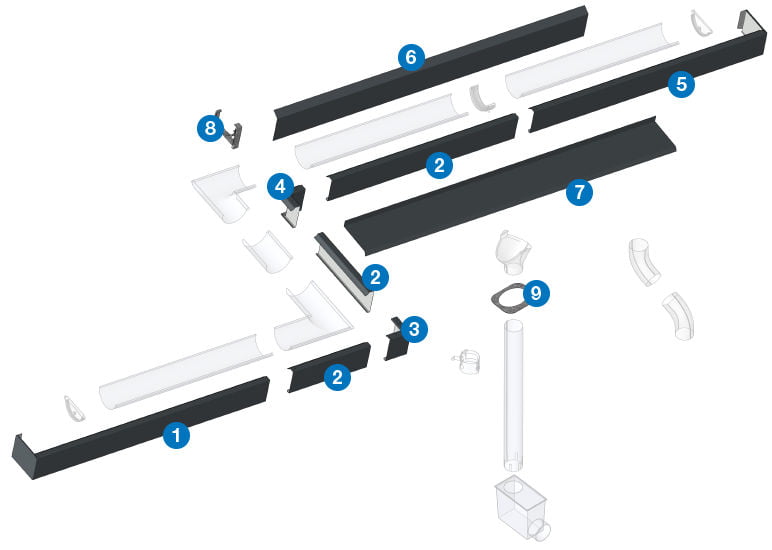 6
5
8
2
4
7
2
9
3
2
1