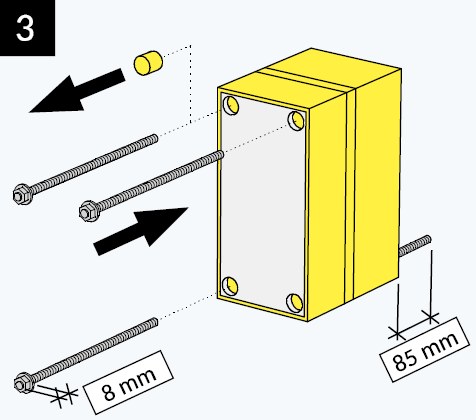 3

8 mm

85 mm