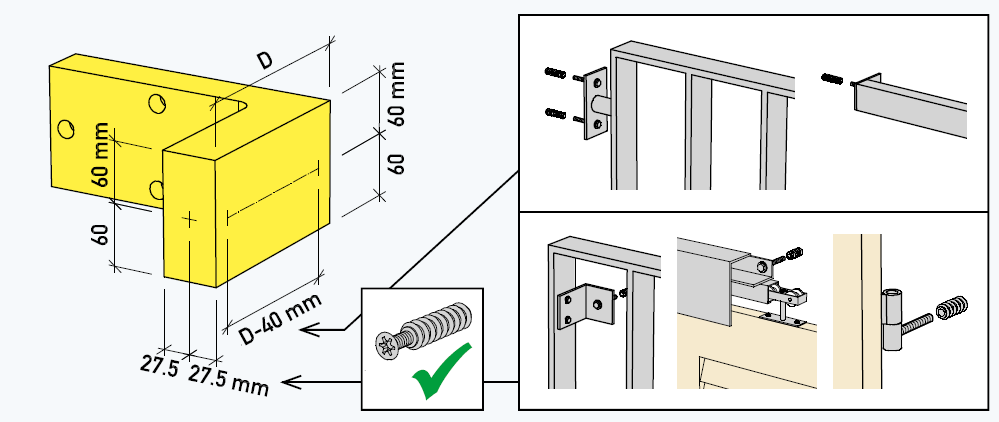 D
60 mm
60
60 mm
60
D-40 mm
27.5
27.5 mm