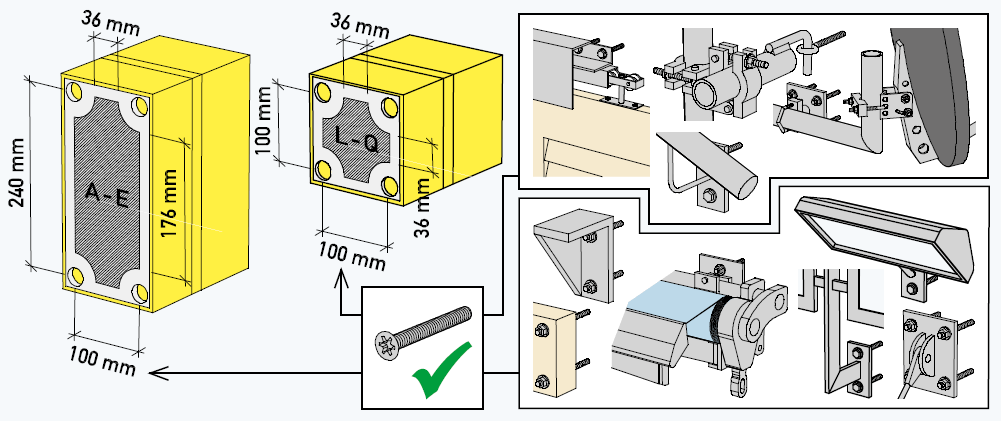 36 mm
240 mm
A-E
176 mm
100 mm
36 mm
100 mm
L-Q
36 mm
100 mm