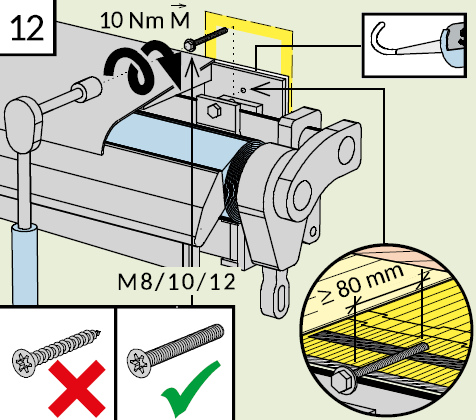 12

10 Nm $\vec{M}$

M8/10/12

$\geq$ 80 mm