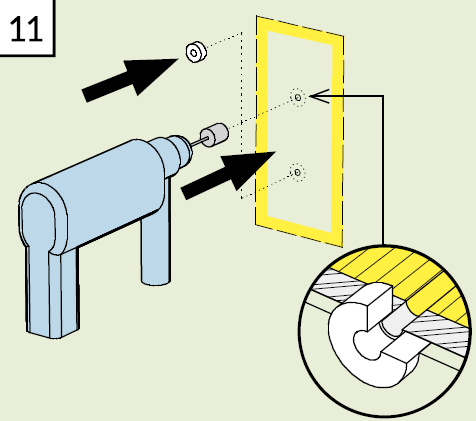 11